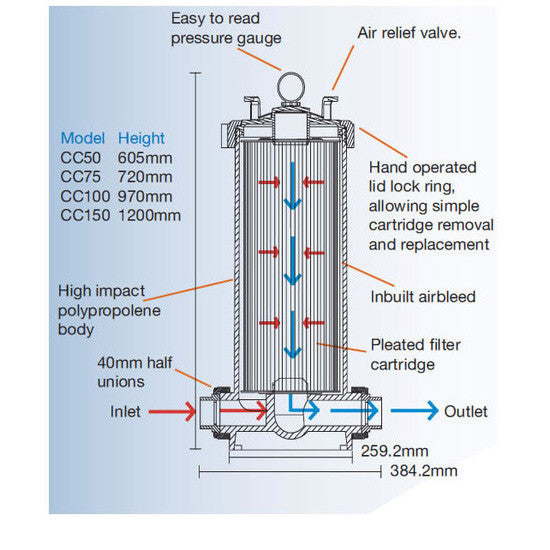 Easy to read pressure gauge

Air relief valve.

| Model | Height |
|---|---|
| CC50 | 605mm |
| CC75 | 720mm |
| CC100 | 970mm |
| CC150 | 1200mm |

Hand operated lid lock ring, allowing simple cartridge removal and replacement

High impact polypropolene body

Inbuilt airbleed

Pleated filter cartridge

40mm half unions

Inlet

Outlet

259.2mm

384.2mm